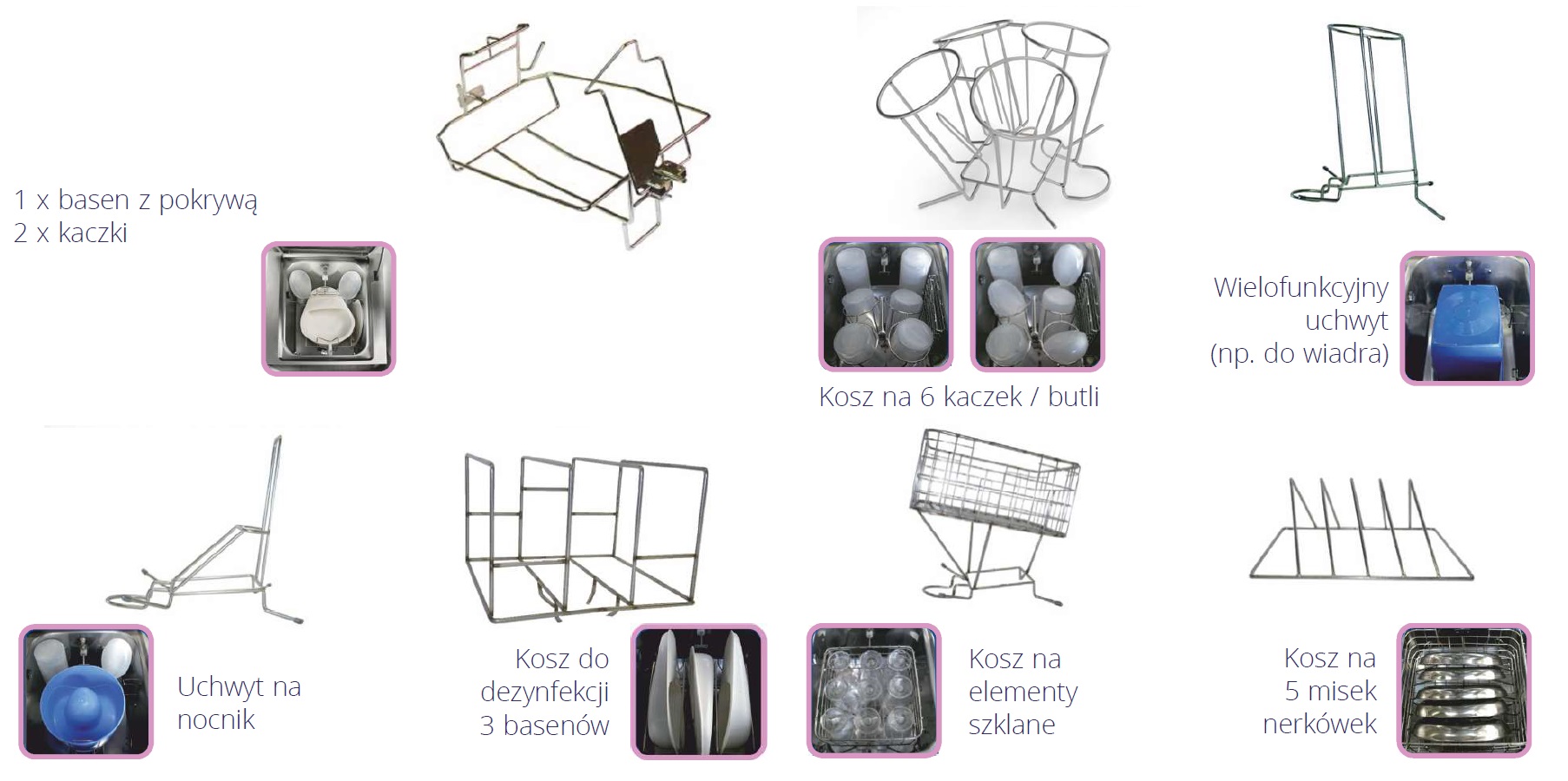 1 x basen z pokrywą
2 x kaczki

Kosz na 6 kaczek / butli

Wielofunkcyjny uchwyt (np. do wiadra)

Uchwyt na nocnik

Kosz do dezynfekcji 3 basenów

Kosz na elementy szklane

Kosz na 5 misek nerkówek